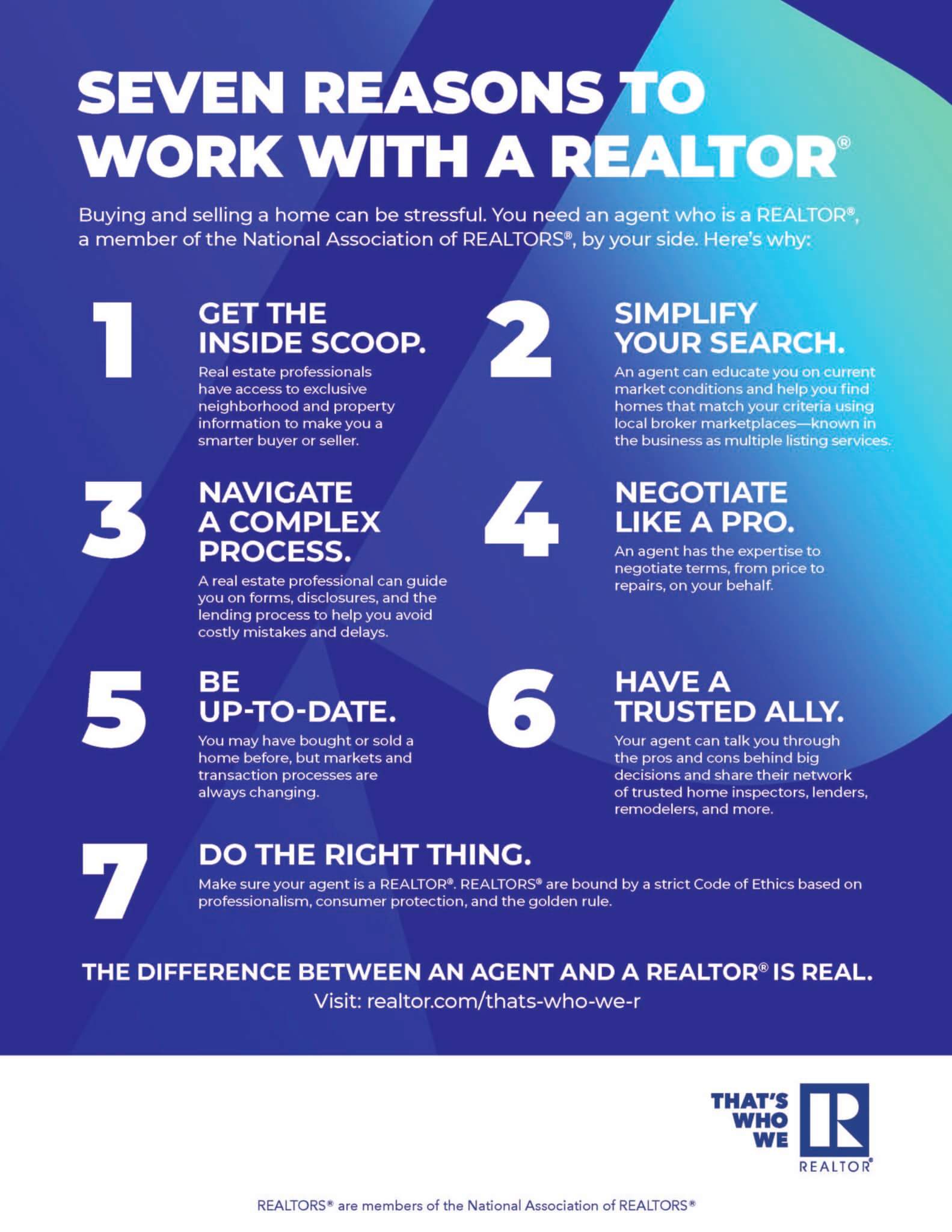 SEVEN REASONS TO WORK WITH A REALTOR®

Buying and selling a home can be stressful. You need an agent who is a REALTOR®, a member of the National Association of REALTORS®, by your side. Here's why:

1

GET THE INSIDE SCOOP.

Real estate professionals have access to exclusive neighborhood and property information to make you a smarter buyer or seller.

2

SIMPLIFY YOUR SEARCH.

An agent can educate you on current market conditions and help you find homes that match your criteria using local broker marketplaces—known in the business as multiple listing services.

3

NAVIGATE A COMPLEX PROCESS.

A real estate professional can guide you on forms, disclosures, and the lending process to help you avoid costly mistakes and delays.

4

NEGOTIATE LIKE A PRO.

An agent has the expertise to negotiate terms, from price to repairs, on your behalf.

5

BE UP-TO-DATE.

You may have bought or sold a home before, but markets and transaction processes are always changing.

6

HAVE A TRUSTED ALLY.

Your agent can talk you through the pros and cons behind big decisions and share their network of trusted home inspectors, lenders, remodelers, and more.

7

DO THE RIGHT THING.

Make sure your agent is a REALTOR®. REALTORS® are bound by a strict Code of Ethics based on professionalism, consumer protection, and the golden rule.

THE DIFFERENCE BETWEEN AN AGENT AND A REALTOR® IS REAL.
Visit: realtor.com/thats-who-we-r

THAT'S WHO WE R REALTOR®

REALTORS® are members of the National Association of REALTORS®